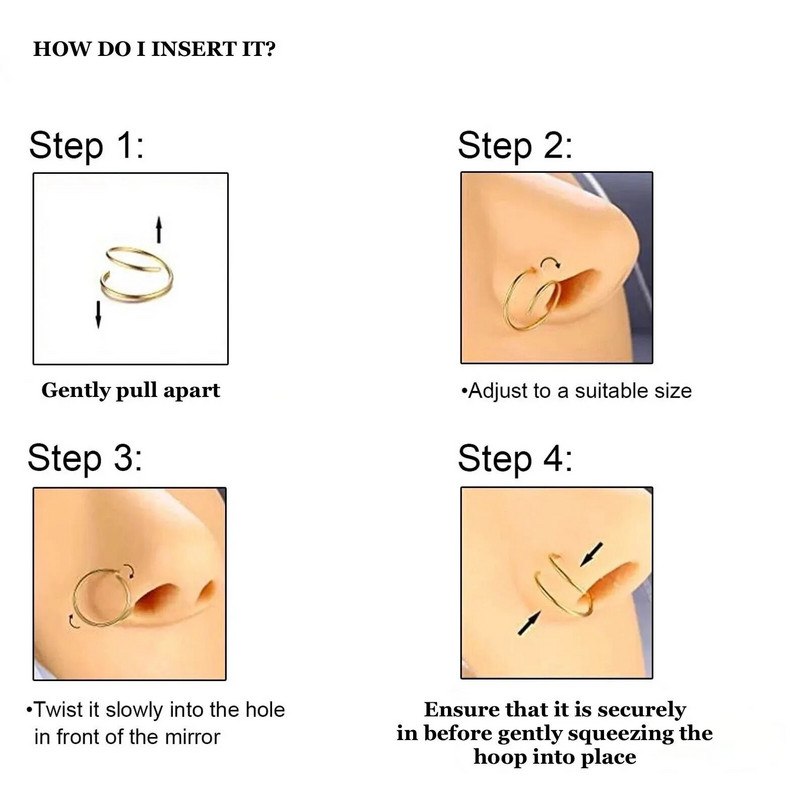 HOW DO I INSERT IT?

Step 1:

Gently pull apart

Step 2:

•Adjust to a suitable size

Step 3:

•Twist it slowly into the hole in front of the mirror

Step 4:

Ensure that it is securely in before gently squeezing the hoop into place