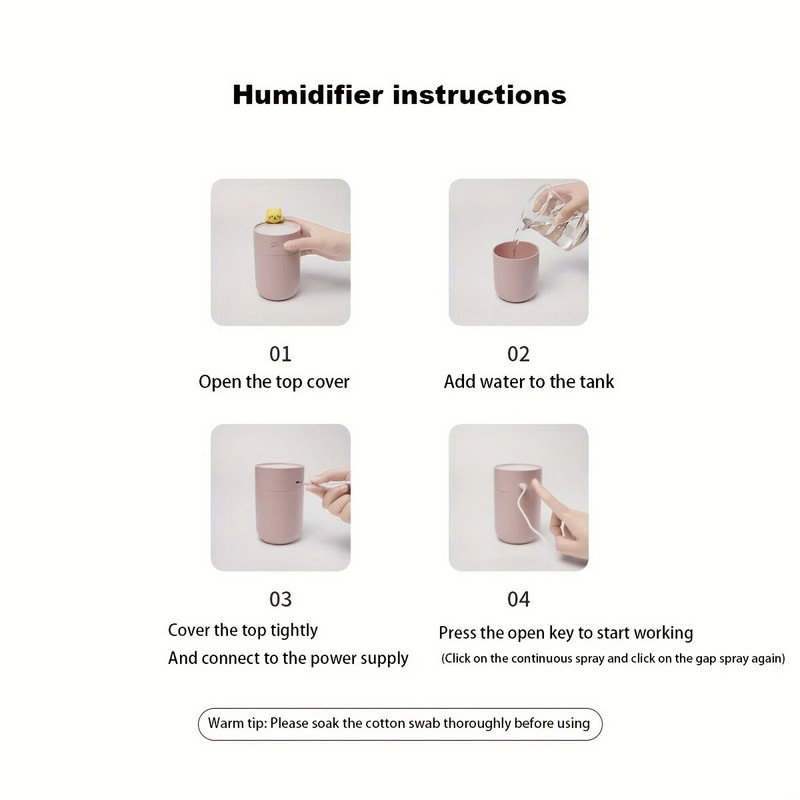 Humidifier instructions

01
Open the top cover

02
Add water to the tank

03
Cover the top tightly
And connect to the power supply

04
Press the open key to start working
(Click on the continuous spray and click on the gap spray again)

Warm tip: Please soak the cotton swab thoroughly before using