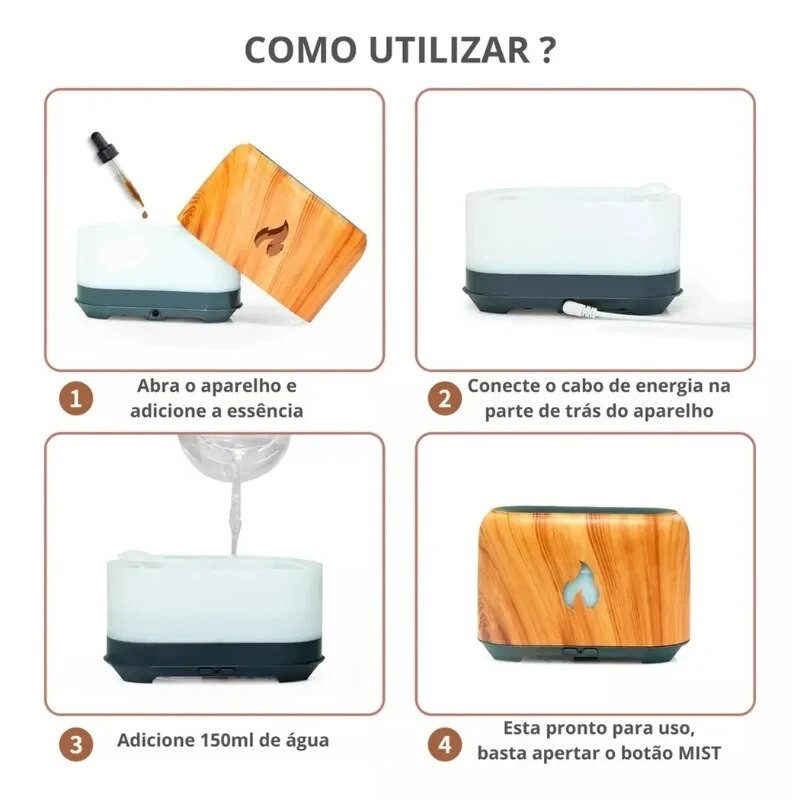 COMO UTILIZAR ?

1 Abra o aparelho e adicione a essência

2 Conecte o cabo de energia na parte de trás do aparelho

3 Adicione 150ml de água

4 Esta pronto para uso, basta apertar o botão MIST