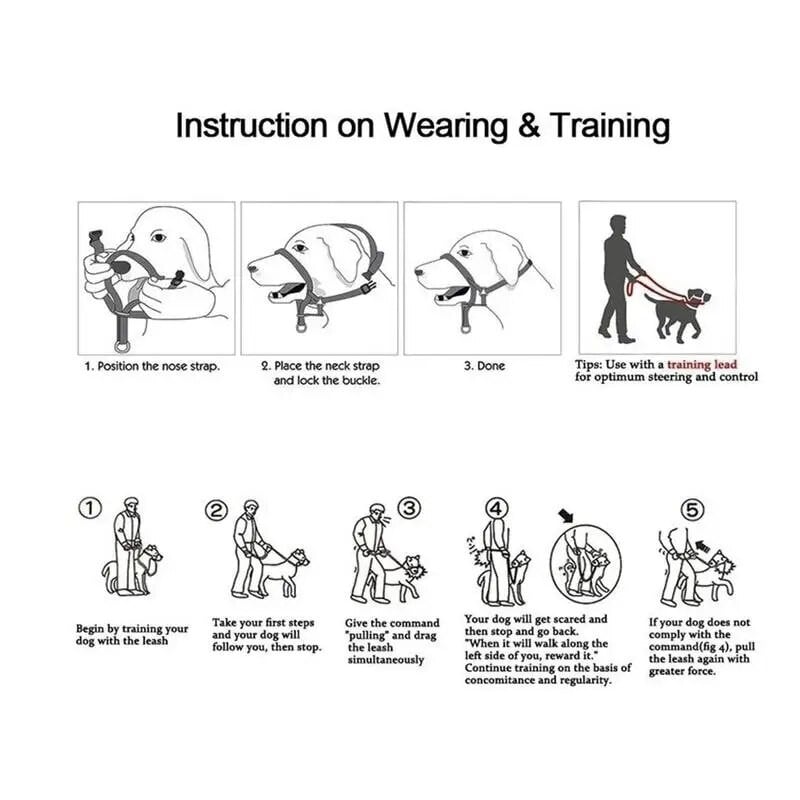 Instruction on Wearing & Training

1. Position the nose strap.

2. Place the neck strap and lock the buckle.

3. Done

Tips: Use with a training lead for optimum steering and control

①

Begin by training your dog with the leash

②

Take your first steps and your dog will follow you, then stop.

③

Give the command "pulling" and drag the leash simultaneously

④

Your dog will get scared and then stop and go back. "When it will walk along the left side of you, reward it." Continue training on the basis of concomitance and regularity.

⑤

If your dog does not comply with the command(fig 4), pull the leash again with greater force.