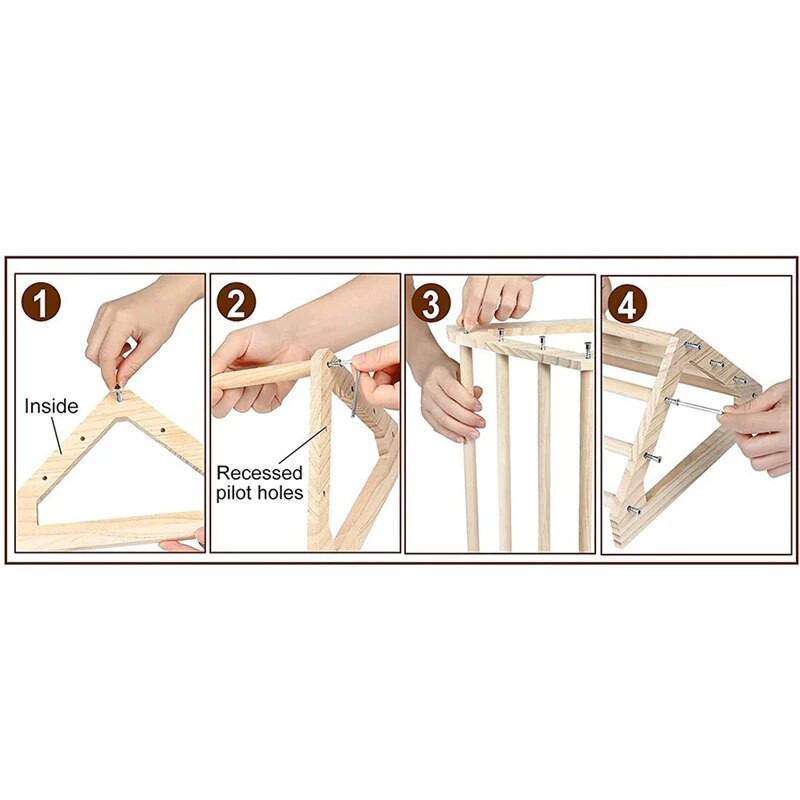 1
Inside

2
Recessed pilot holes

3

4