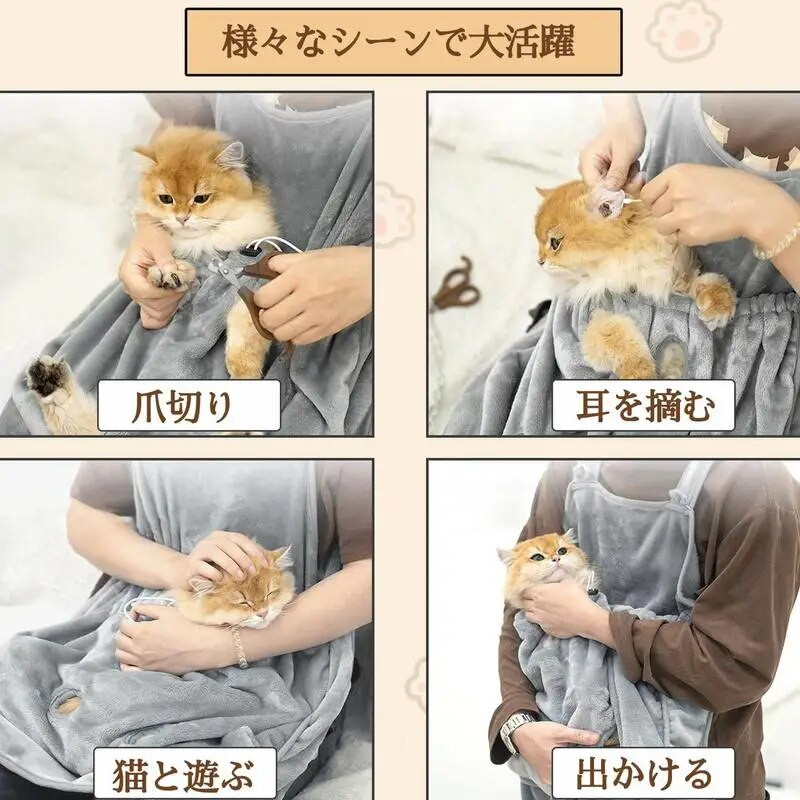 様々なシーンで大活躍

爪切り

耳を摘む

猫と遊ぶ

出かける