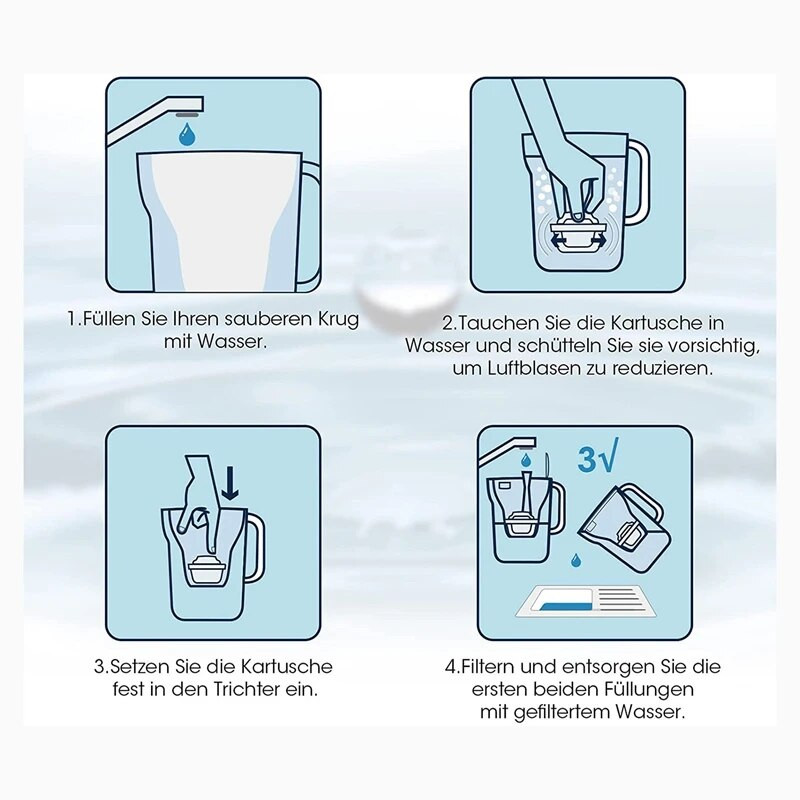 1.Füllen Sie Ihren sauberen Krug mit Wasser.

2.Tauchen Sie die Kartusche in Wasser und schütteln Sie sie vorsichtig, um Luftblasen zu reduzieren.

3.Setzen Sie die Kartusche fest in den Trichter ein.

3√

4.Filtern und entsorgen Sie die ersten beiden Füllungen mit gefiltertem Wasser.