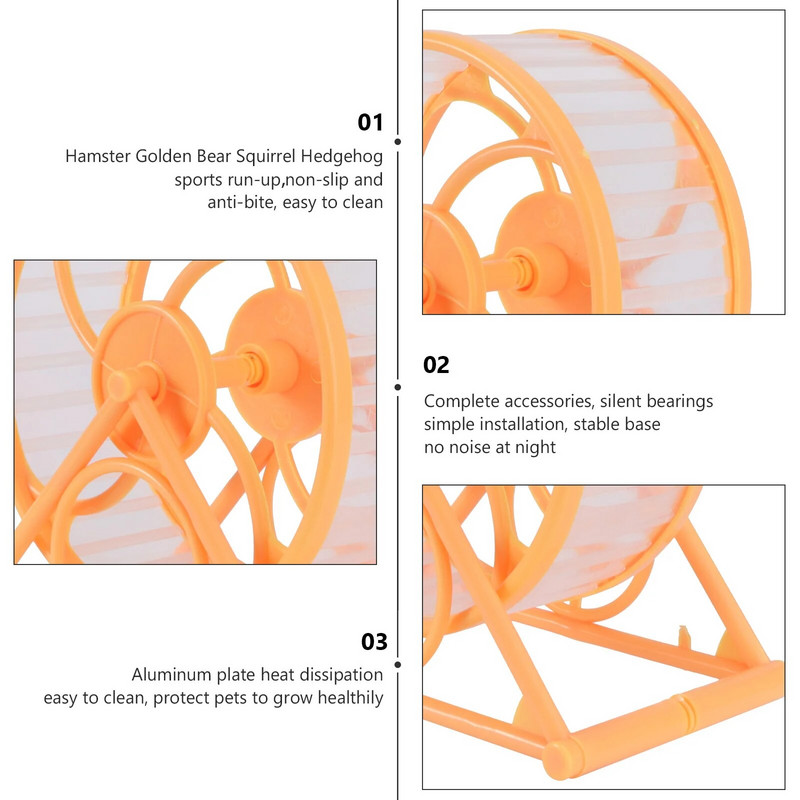 01

Hamster Golden Bear Squirrel Hedgehog sports run-up,non-slip and anti-bite, easy to clean

02

Complete accessories, silent bearings
simple installation, stable base
no noise at night

03

Aluminum plate heat dissipation
easy to clean, protect pets to grow healthily