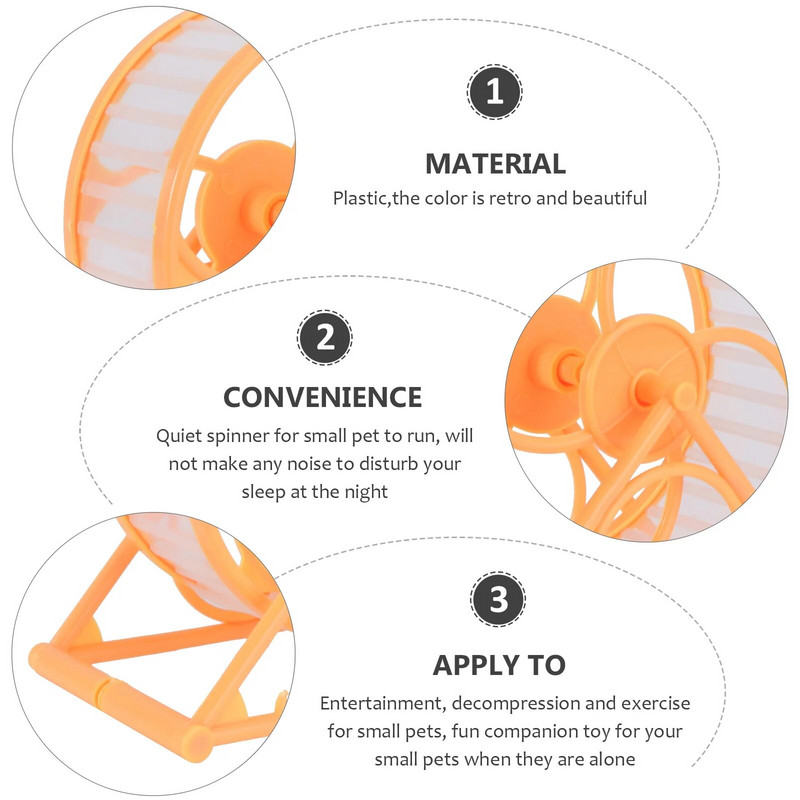 1

MATERIAL

Plastic,the color is retro and beautiful

2

CONVENIENCE

Quiet spinner for small pet to run, will not make any noise to disturb your sleep at the night

3

APPLY TO

Entertainment, decompression and exercise for small pets, fun companion toy for your small pets when they are alone