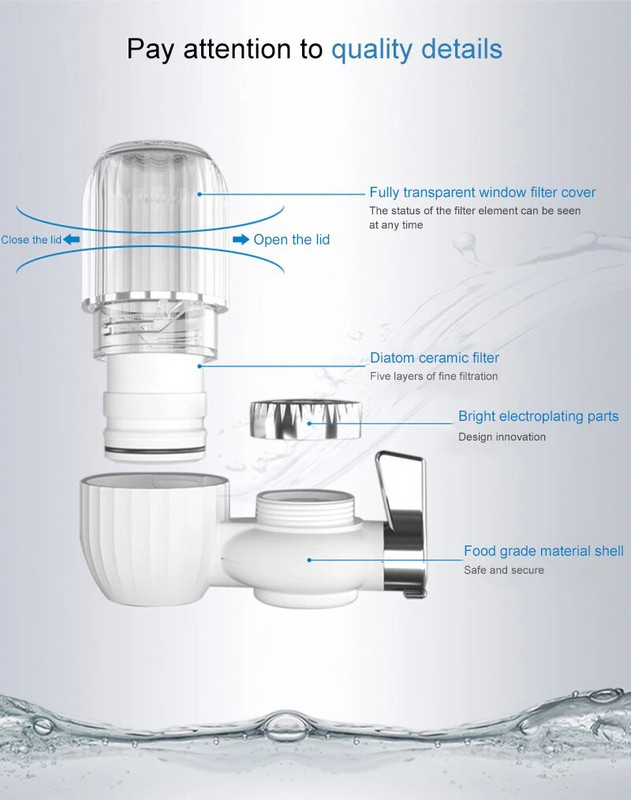 Pay attention to quality details

Fully transparent window filter cover
The status of the filter element can be seen at any time

Close the lid

Open the lid

Diatom ceramic filter
Five layers of fine filtration

Bright electroplating parts
Design innovation

Food grade material shell
Safe and secure