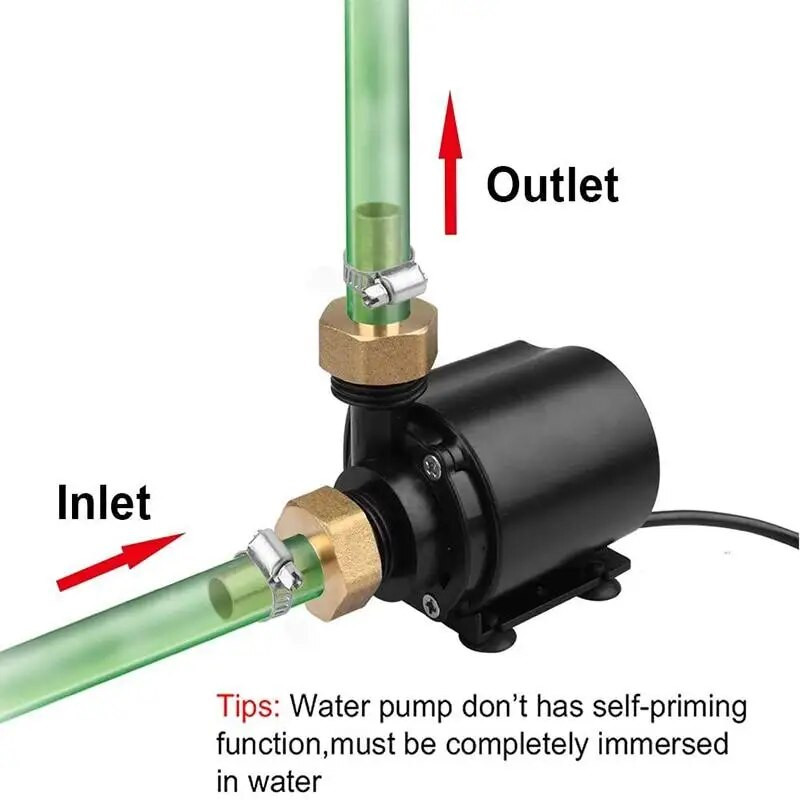 Outlet

Inlet

Tips: Water pump don't has self-priming function,must be completely immersed in water