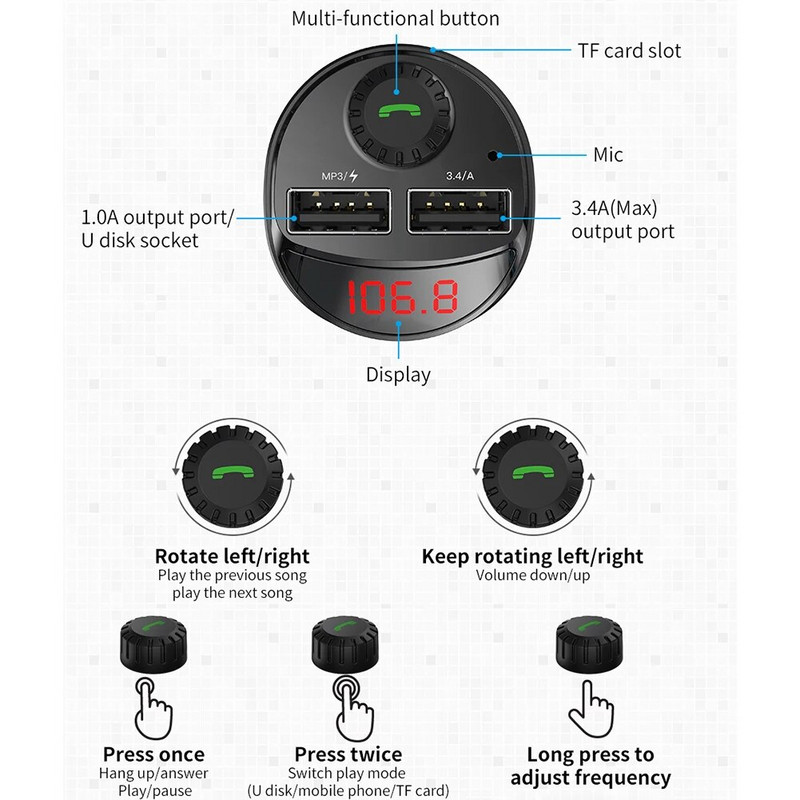 Multi-functional button

TF card slot

Mic

MP3/

3.4/A

1.0A output port/ U disk socket

3.4A(Max) output port

106.8

Display

Rotate left/right
Play the previous song
play the next song

Keep rotating left/right
Volume down/up

Press once
Hang up/answer
Play/pause

Press twice
Switch play mode
(U disk/mobile phone/TF card)

Long press to adjust frequency