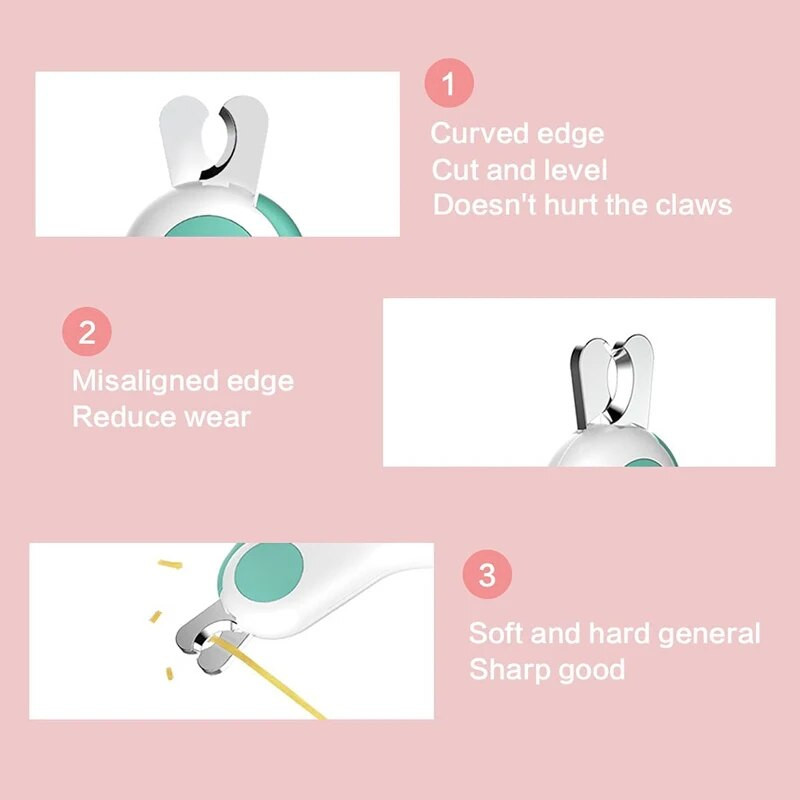 1
Curved edge
Cut and level
Doesn't hurt the claws

2
Misaligned edge
Reduce wear

3
Soft and hard general
Sharp good