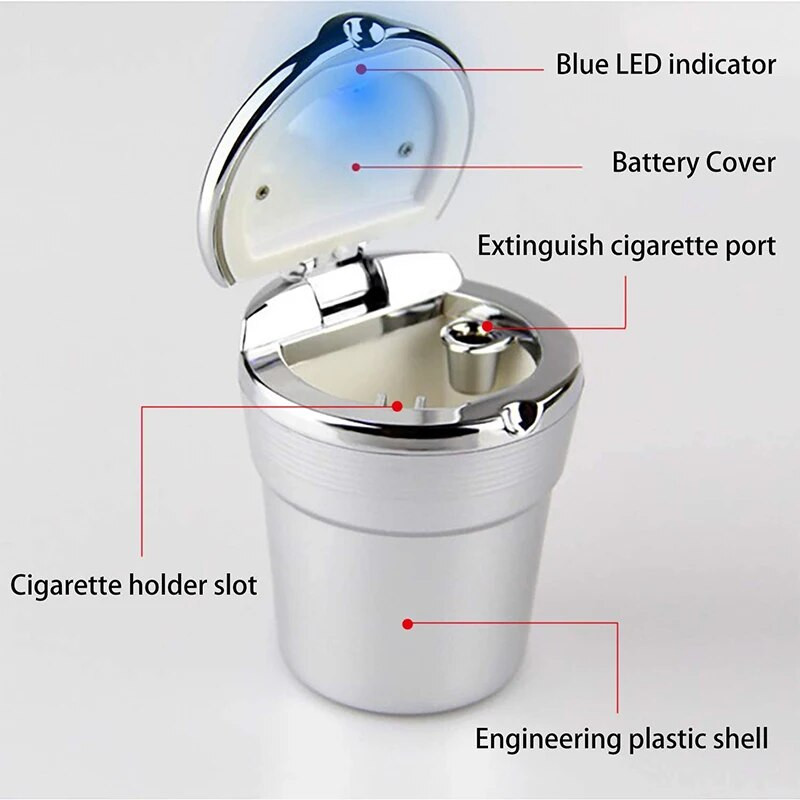 Blue LED indicator

Battery Cover

Extinguish cigarette port

Cigarette holder slot

Engineering plastic shell