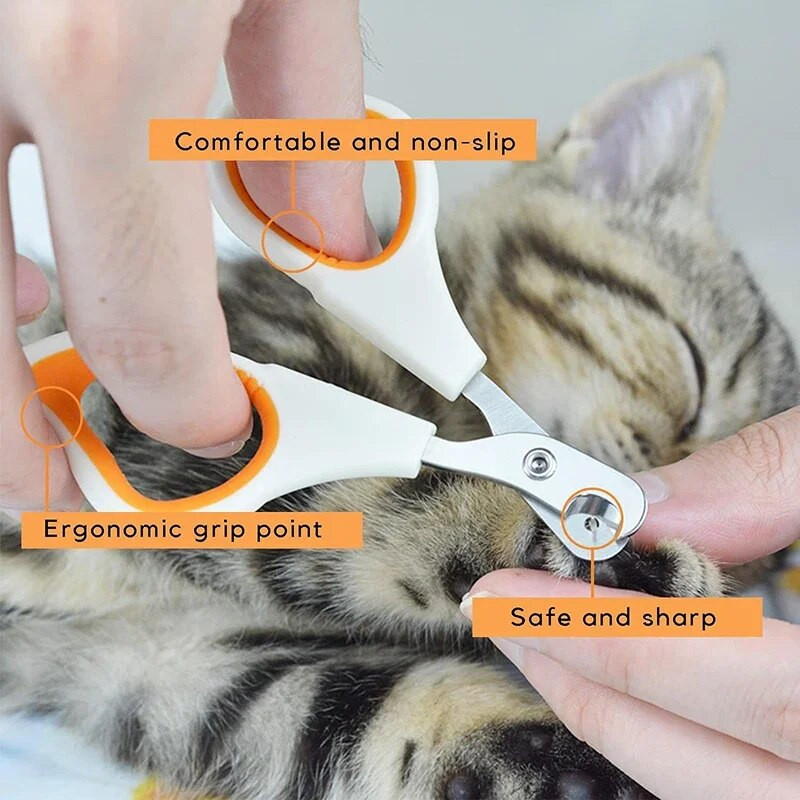 Comfortable and non-slip

Ergonomic grip point

Safe and sharp