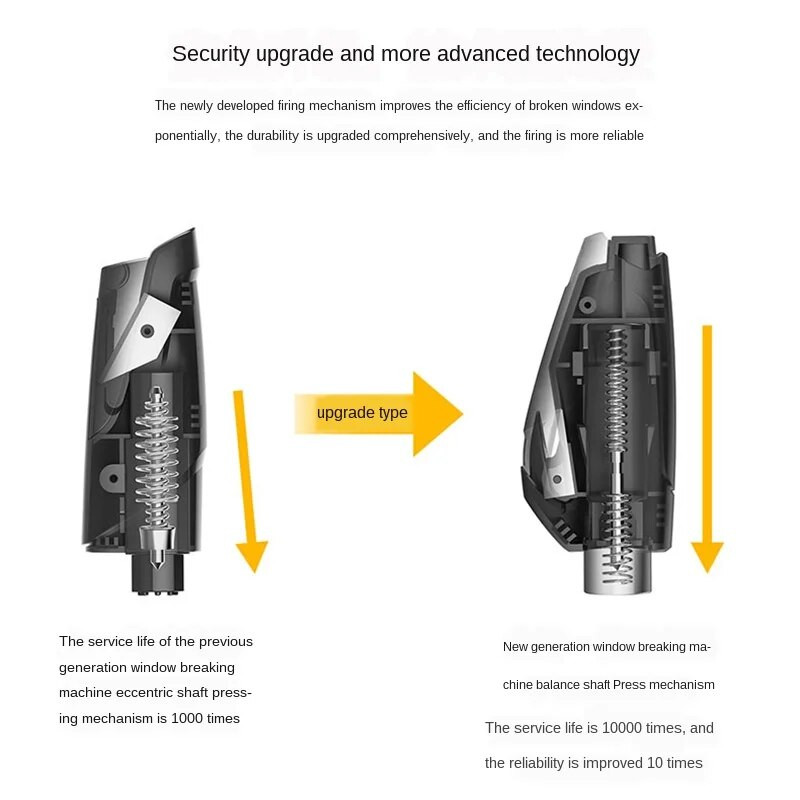 Security upgrade and more advanced technology

The newly developed firing mechanism improves the efficiency of broken windows exponentially, the durability is upgraded comprehensively, and the firing is more reliable

upgrade type

The service life of the previous generation window breaking machine eccentric shaft pressing mechanism is 1000 times

New generation window breaking machine balance shaft Press mechanism

The service life is 10000 times, and the reliability is improved 10 times