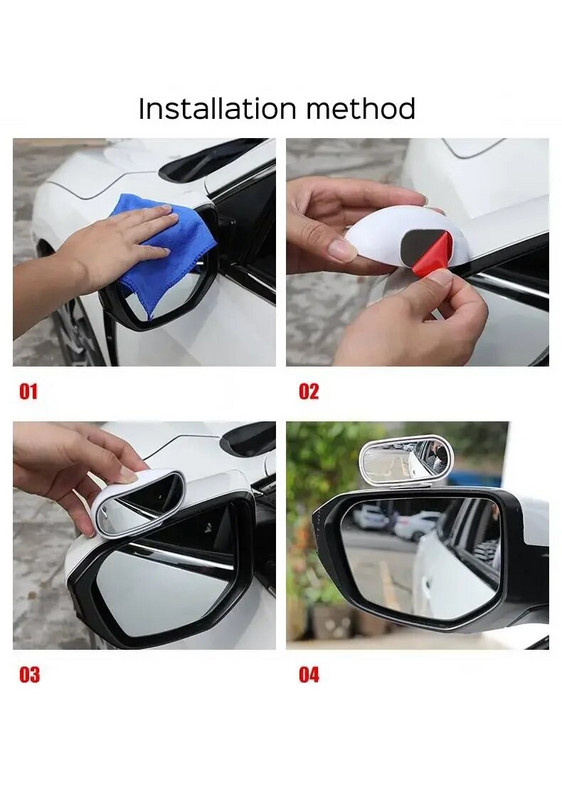 Installation method

01

02

03

04