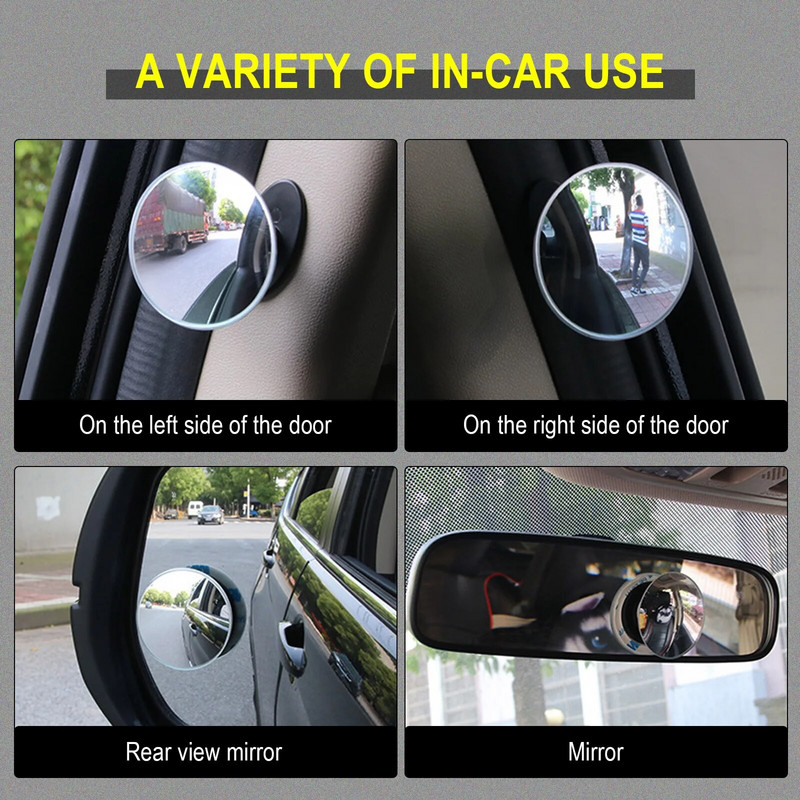 A VARIETY OF IN-CAR USE

On the left side of the door

On the right side of the door

Rear view mirror

Mirror