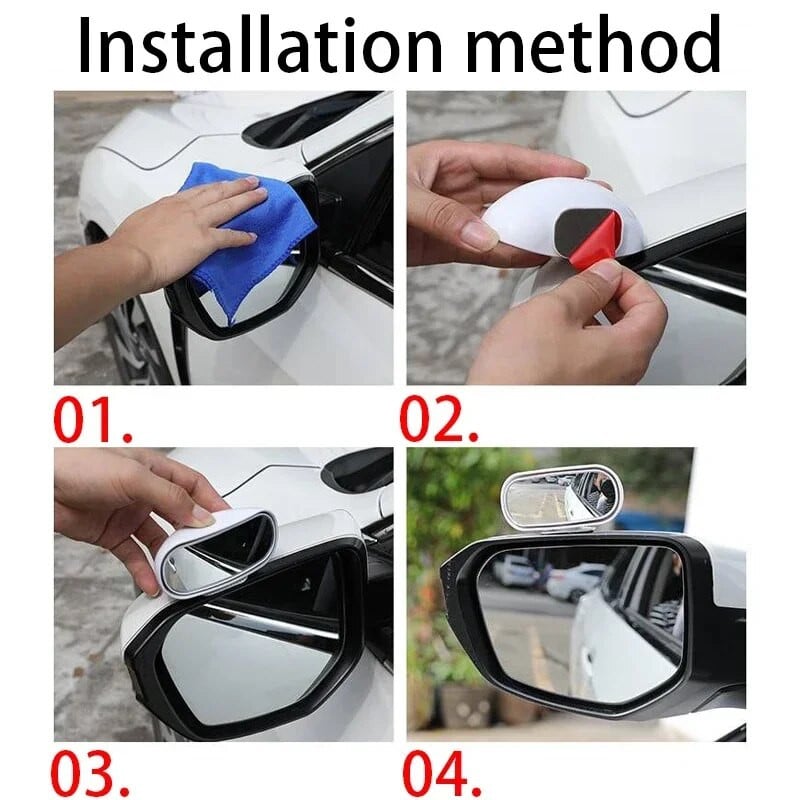 Installation method

01.

02.

03.

04.