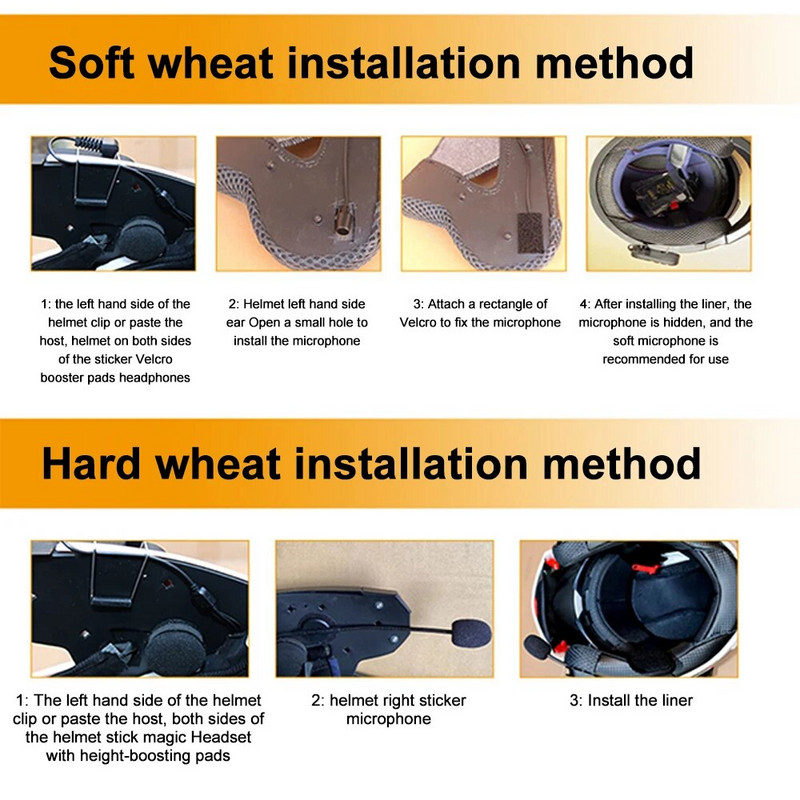 Soft wheat installation method

1: the left hand side of the helmet clip or paste the host, helmet on both sides of the sticker Velcro booster pads headphones

2: Helmet left hand side ear Open a small hole to install the microphone

3: Attach a rectangle of Velcro to fix the microphone

4: After installing the liner, the microphone is hidden, and the soft microphone is recommended for use

Hard wheat installation method

1: The left hand side of the helmet clip or paste the host, both sides of the helmet stick magic Headset with height-boosting pads

2: helmet right sticker microphone

3: Install the liner