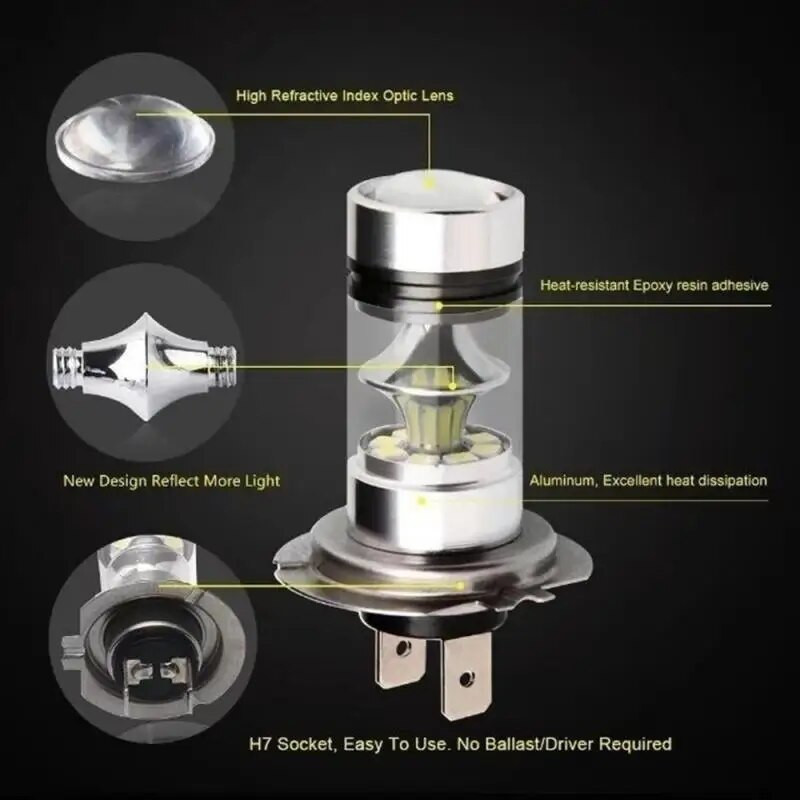 High Refractive Index Optic Lens

Heat-resistant Epoxy resin adhesive

New Design Reflect More Light

Aluminum, Excellent heat dissipation

H7 Socket, Easy To Use. No Ballast/Driver Required