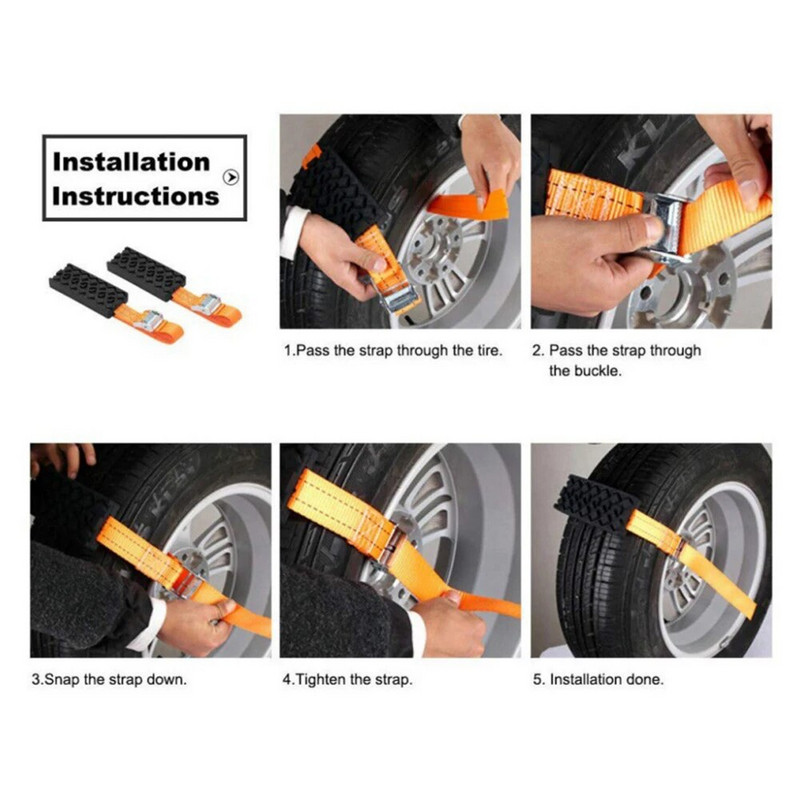 Installation Instructions

1.Pass the strap through the tire.

2. Pass the strap through the buckle.

3.Snap the strap down.

4.Tighten the strap.

5. Installation done.