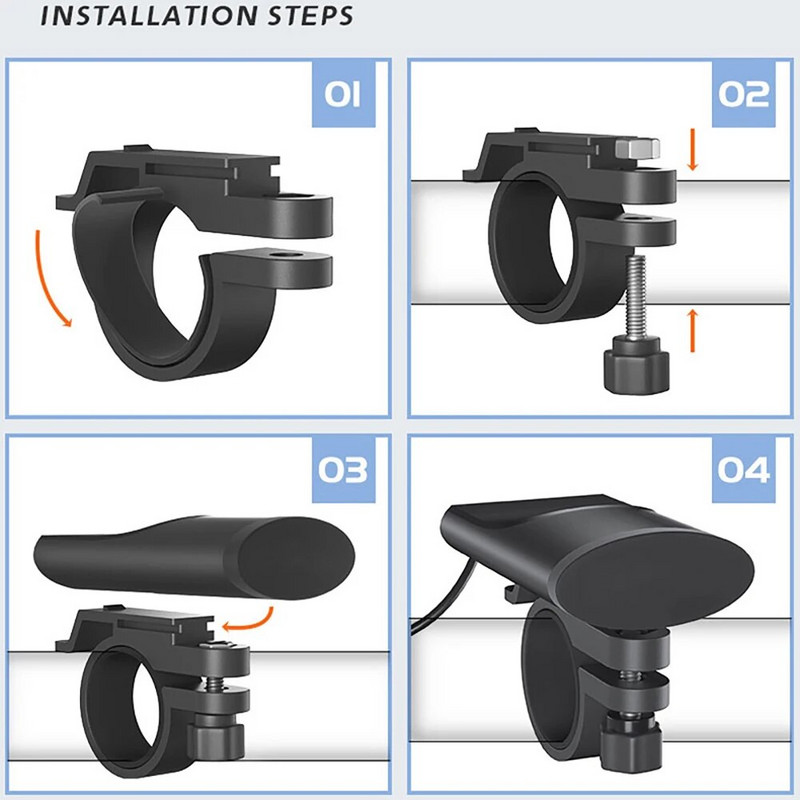 INSTALLATION STEPS

01

02

03

04