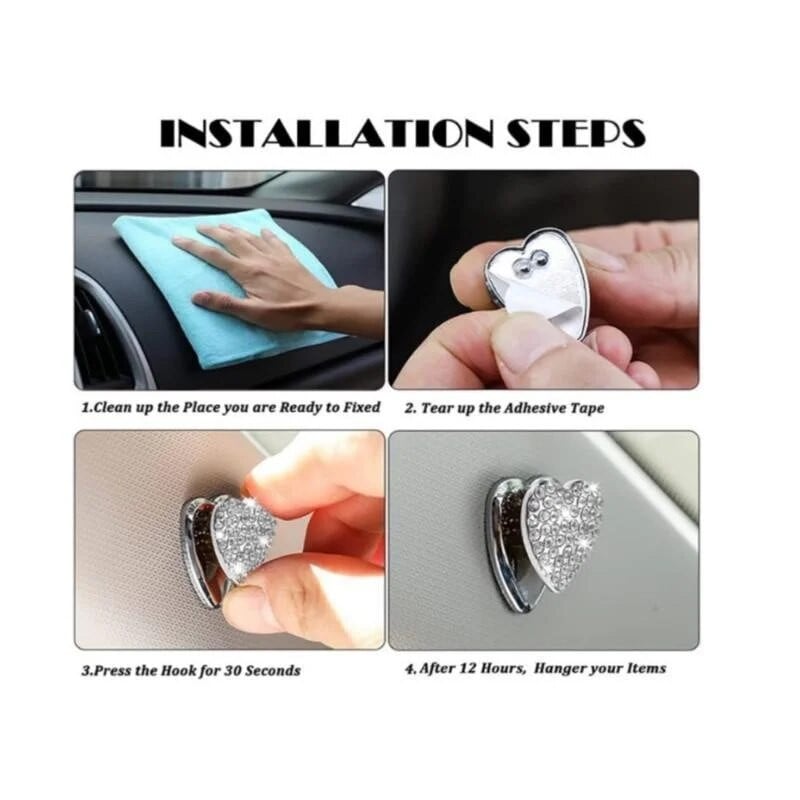 INSTALLATION STEPS

1.Clean up the Place you are Ready to Fixed

2. Tear up the Adhesive Tape

3.Press the Hook for 30 Seconds

4.After 12 Hours, Hanger your Items