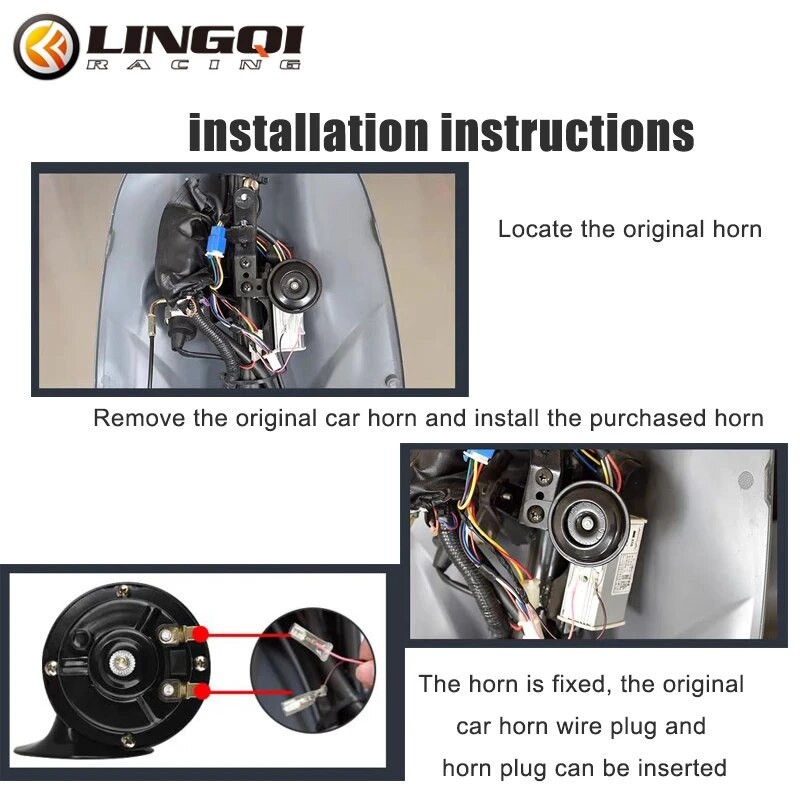 LINGQI
RACING

installation instructions

Locate the original horn

Remove the original car horn and install the purchased horn

The horn is fixed, the original car horn wire plug and horn plug can be inserted