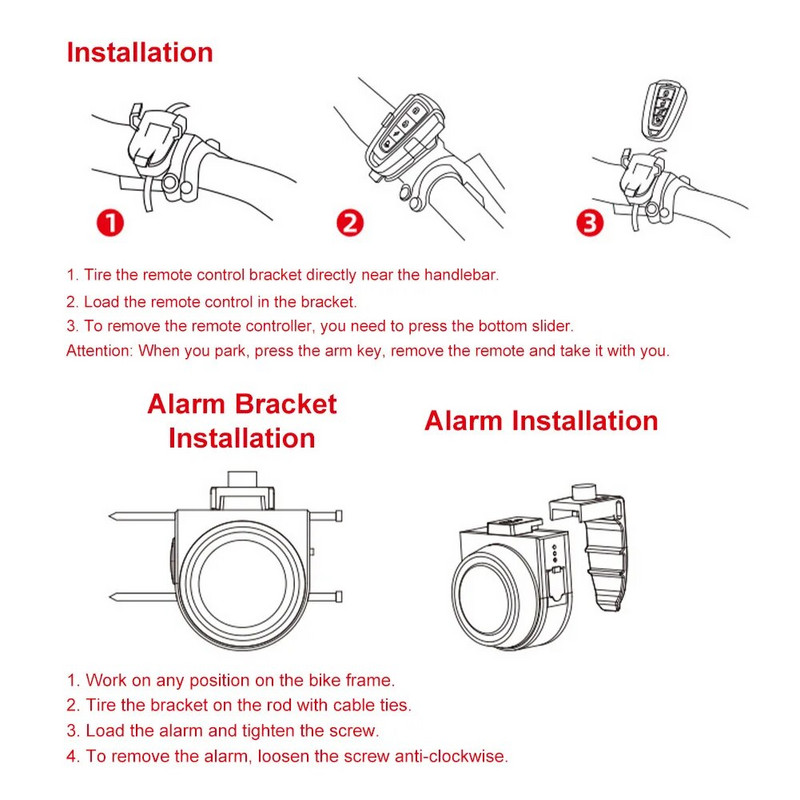 Installation

1

2

3

1. Tire the remote control bracket directly near the handlebar.
2. Load the remote control in the bracket.
3. To remove the remote controller, you need to press the bottom slider.
Attention: When you park, press the arm key, remove the remote and take it with you.

Alarm Bracket Installation

Alarm Installation

1. Work on any position on the bike frame.
2. Tire the bracket on the rod with cable ties.
3. Load the alarm and tighten the screw.
4. To remove the alarm, loosen the screw anti-clockwise.