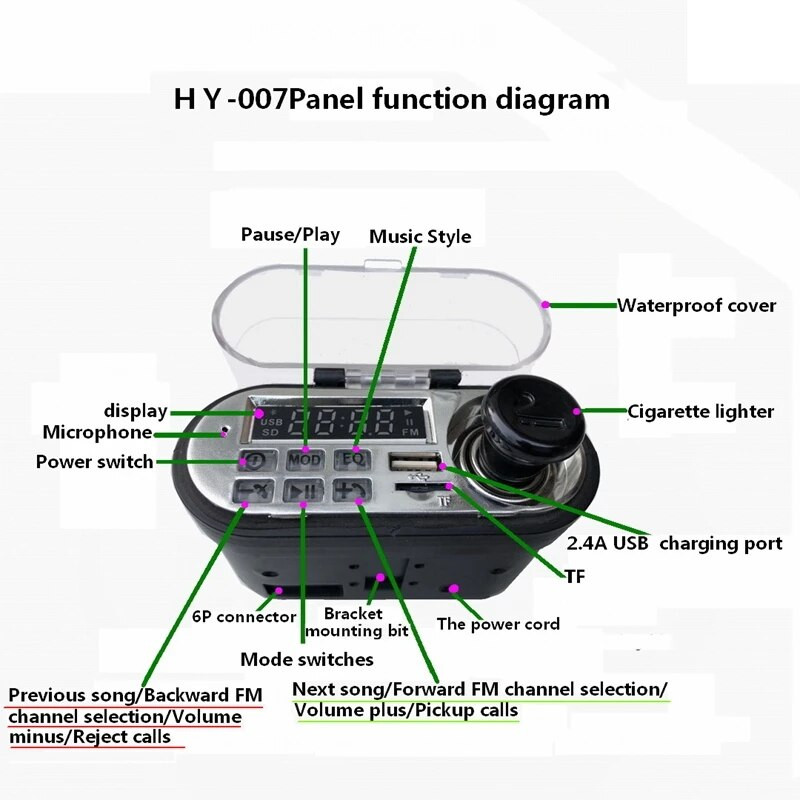 H Y -007Panel function diagram

Pause/Play

Music Style

Waterproof cover

display

Microphone

Power switch

Cigarette lighter

USB
SD

FM

MOD

EQ

TF

2.4A USB charging port

TF

6P connector

Bracket mounting bit

The power cord

Mode switches

Previous song/Backward FM channel selection/Volume minus/Reject calls

Next song/Forward FM channel selection/ Volume plus/Pickup calls