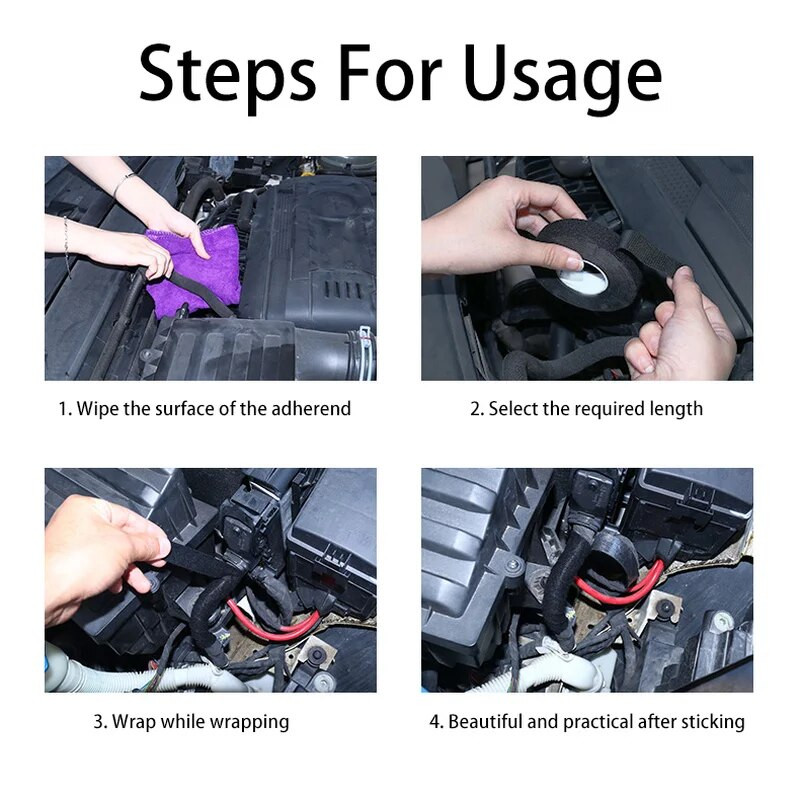 Steps For Usage

1. Wipe the surface of the adherend

2. Select the required length

3. Wrap while wrapping

4. Beautiful and practical after sticking