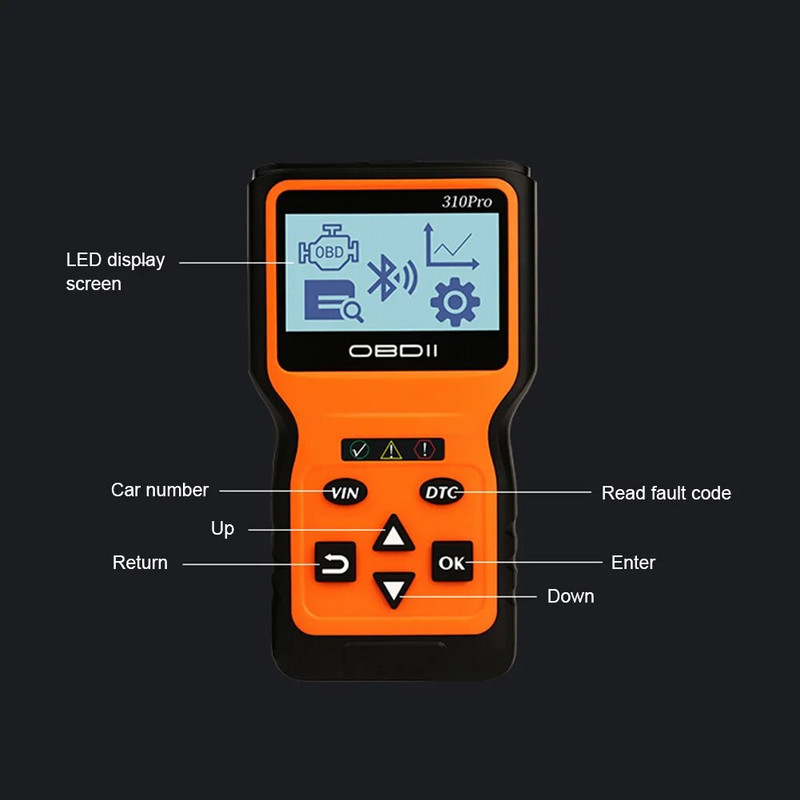 310Pro

LED display screen

OBD

OBDII

Car number

VIN

DTC

Read fault code

Up

Return

OK

Enter

Down