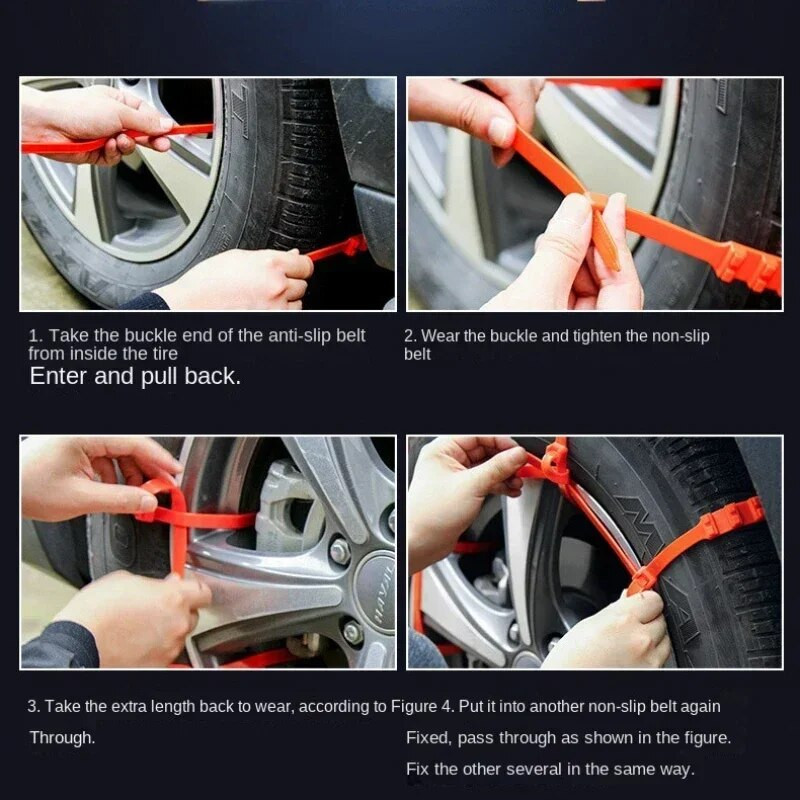 1. Take the buckle end of the anti-slip belt from inside the tire
Enter and pull back.

2. Wear the buckle and tighten the non-slip belt

3. Take the extra length back to wear, according to Figure 4. Put it into another non-slip belt again

Through.

Fixed, pass through as shown in the figure.

Fix the other several in the same way.