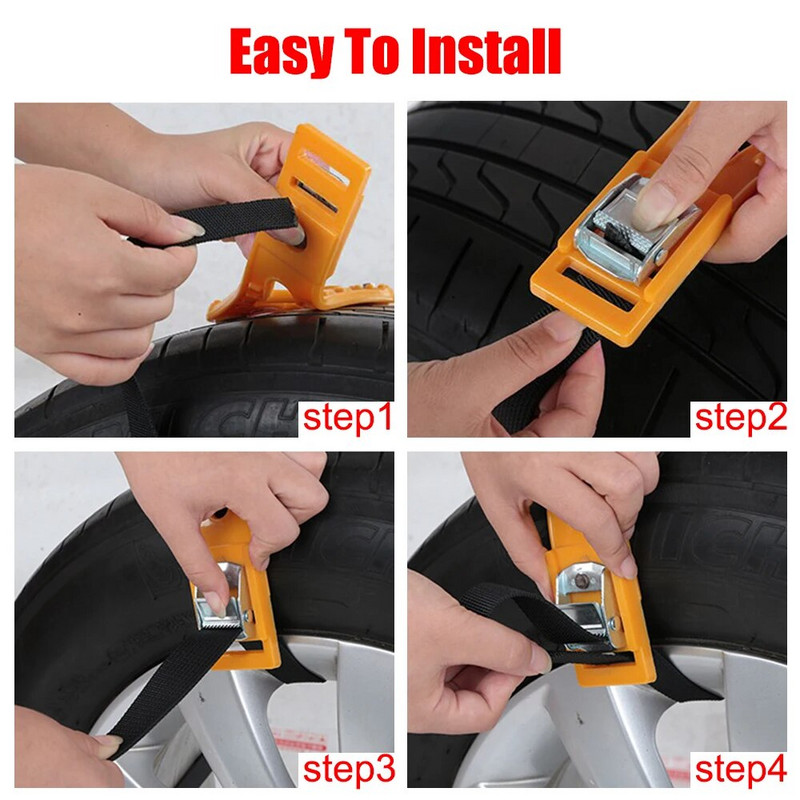 Easy To Install

step1

step2

step3

step4