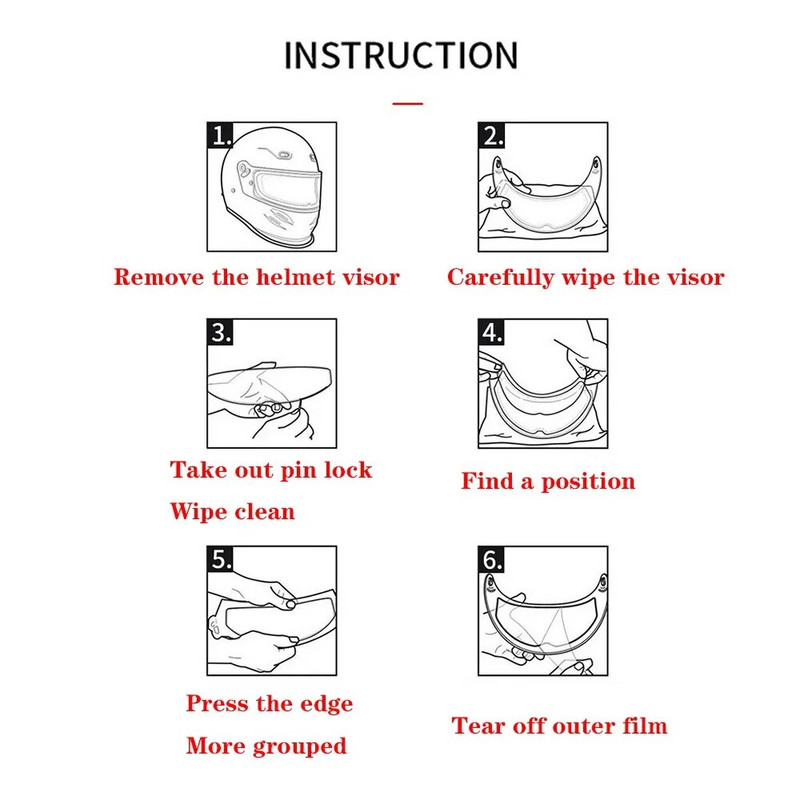 INSTRUCTION

1.

Remove the helmet visor

2.

Carefully wipe the visor

3.

Take out pin lock

Wipe clean

4.

Find a position

5.

Press the edge

More grouped

6.

Tear off outer film