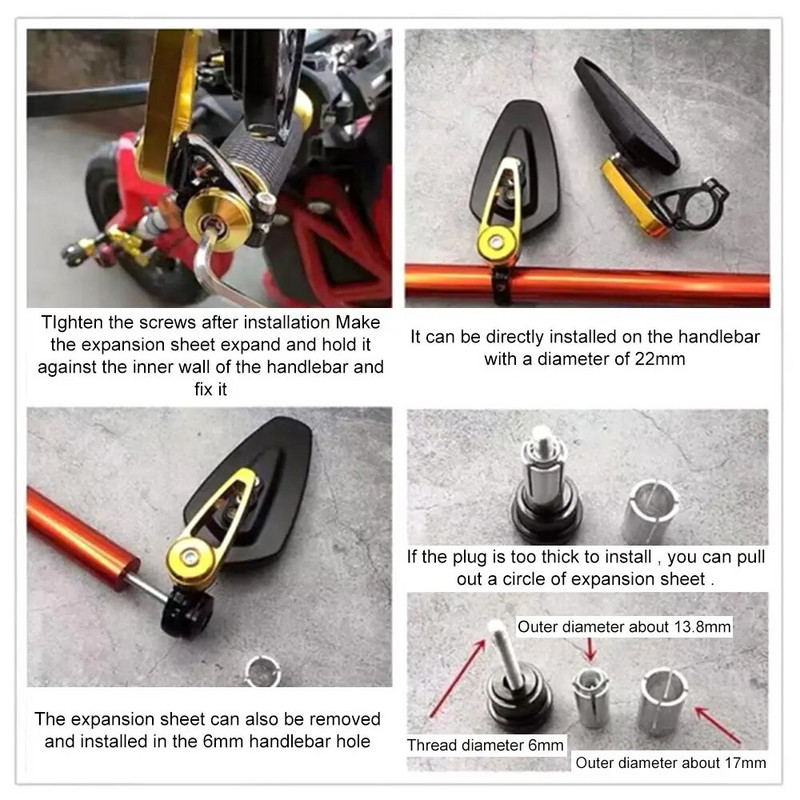 TIghten the screws after installation Make the expansion sheet expand and hold it against the inner wall of the handlebar and fix it

It can be directly installed on the handlebar with a diameter of 22mm

The expansion sheet can also be removed and installed in the 6mm handlebar hole

If the plug is too thick to install , you can pull out a circle of expansion sheet .

Outer diameter about 13.8mm

Thread diameter 6mm

Outer diameter about 17mm