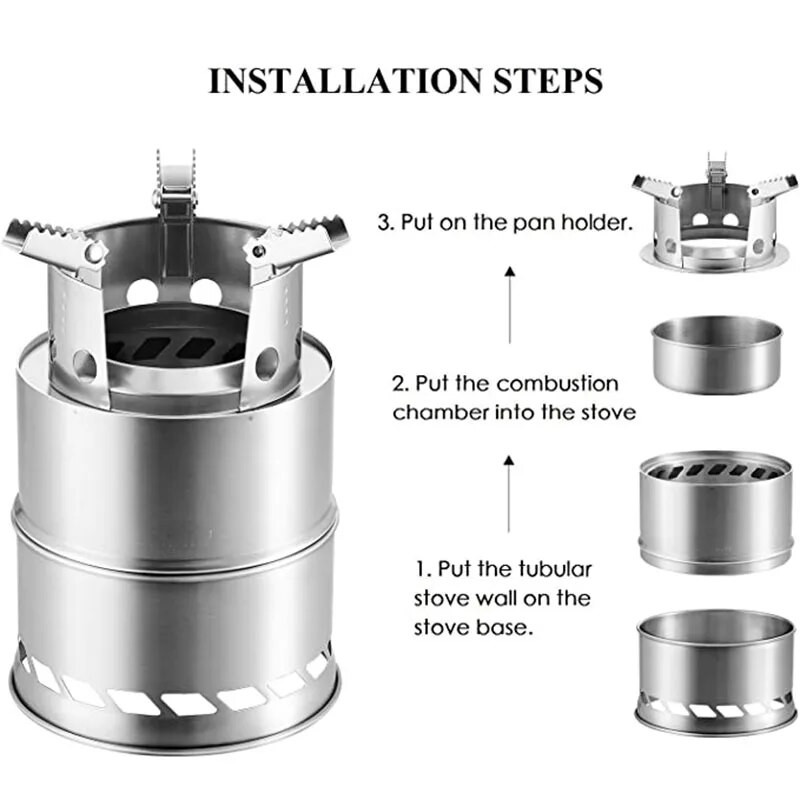 INSTALLATION STEPS

3. Put on the pan holder.

2. Put the combustion chamber into the stove

1. Put the tubular stove wall on the stove base.