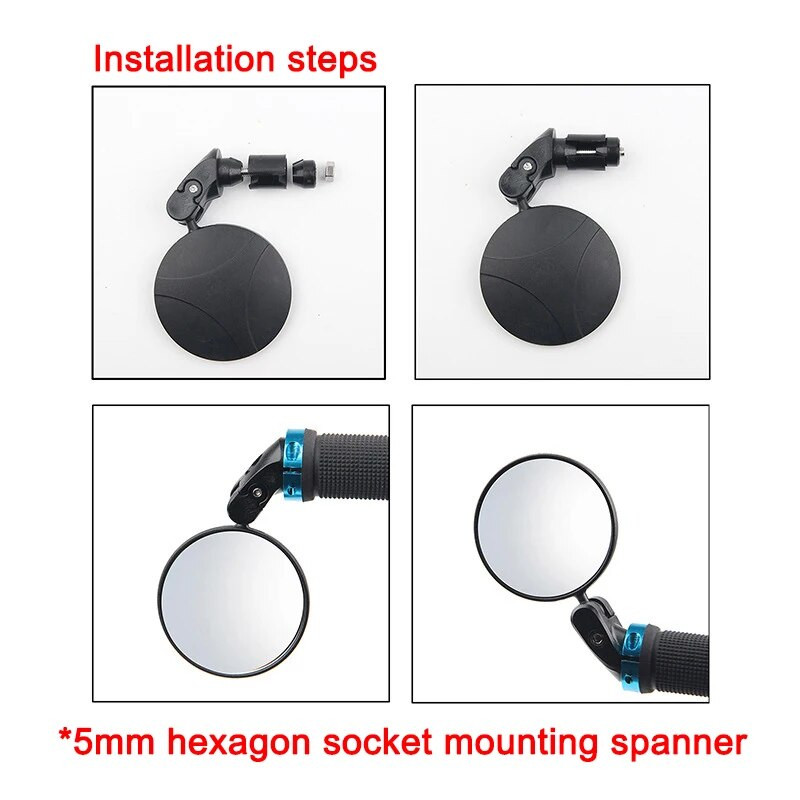 Installation steps

*5mm hexagon socket mounting spanner