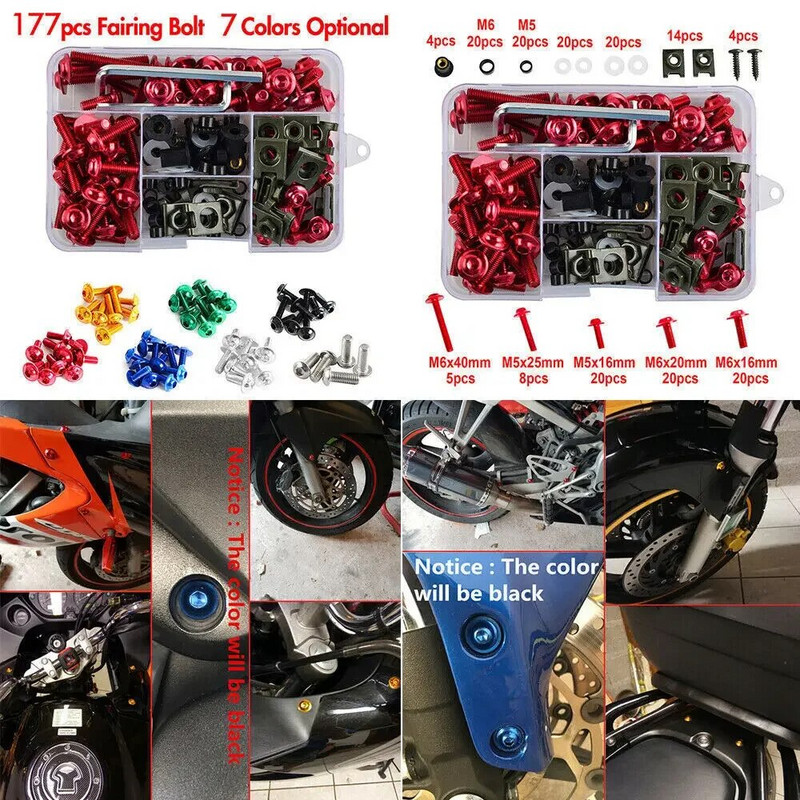 177pcs Fairing Bolt 7 Colors Optional

4pcs M6 20pcs M5 20pcs 20pcs 20pcs 14pcs 4pcs

M6x40mm 5pcs
M5x25mm 8pcs
M5x16mm 20pcs
M6x20mm 20pcs
M6x16mm 20pcs

Notice : The color will be black

Notice : The color will be black