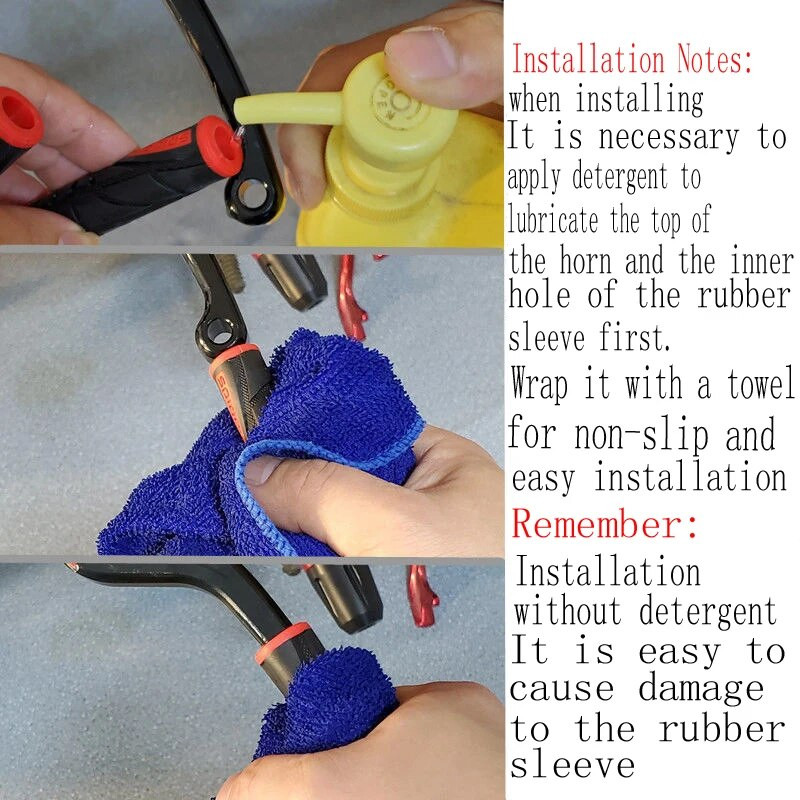 Installation Notes:
when installing
It is necessary to apply detergent to lubricate the top of the horn and the inner hole of the rubber sleeve first.
Wrap it with a towel for non-slip and easy installation
Remember:
Installation without detergent
It is easy to cause damage to the rubber sleeve