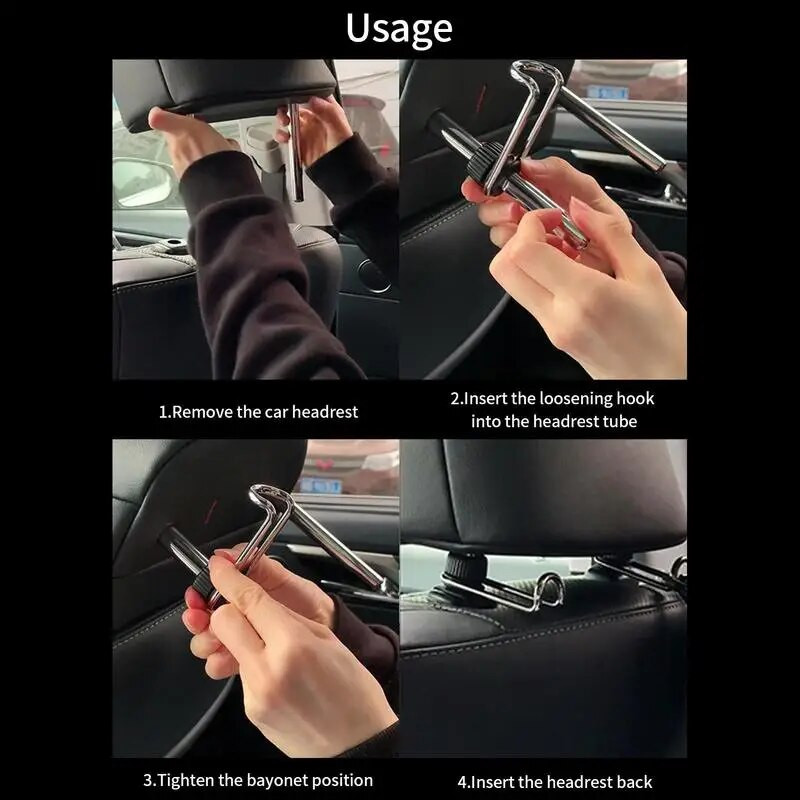 Usage

1.Remove the car headrest

2.Insert the loosening hook into the headrest tube

3.Tighten the bayonet position

4.Insert the headrest back