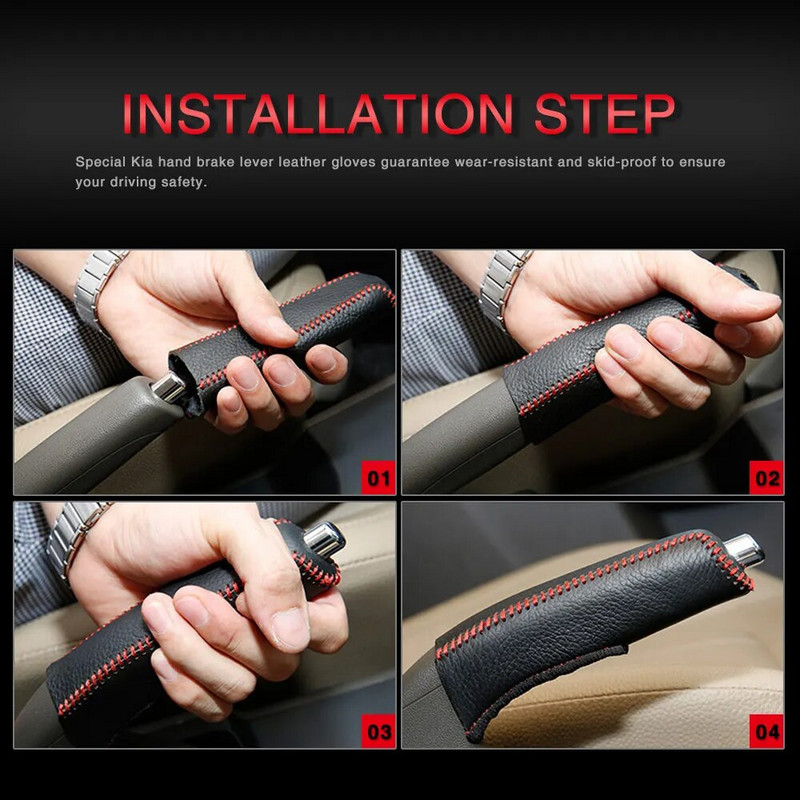 INSTALLATION STEP

Special Kia hand brake lever leather gloves guarantee wear-resistant and skid-proof to ensure your driving safety.

01

02

03

04