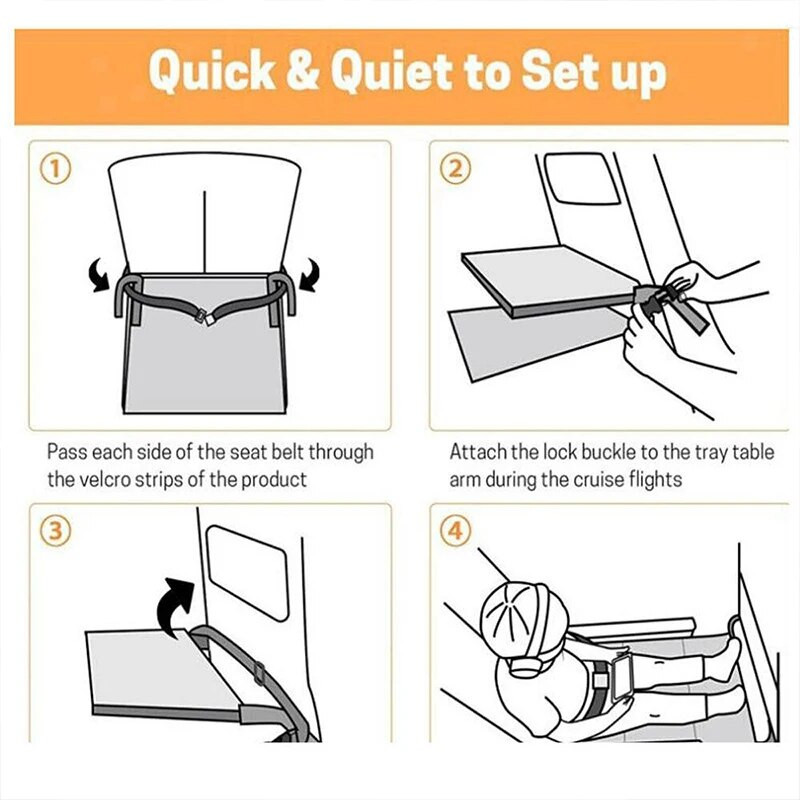 Quick & Quiet to Set up

①

Pass each side of the seat belt through the velcro strips of the product

②

Attach the lock buckle to the tray table arm during the cruise flights

③

④