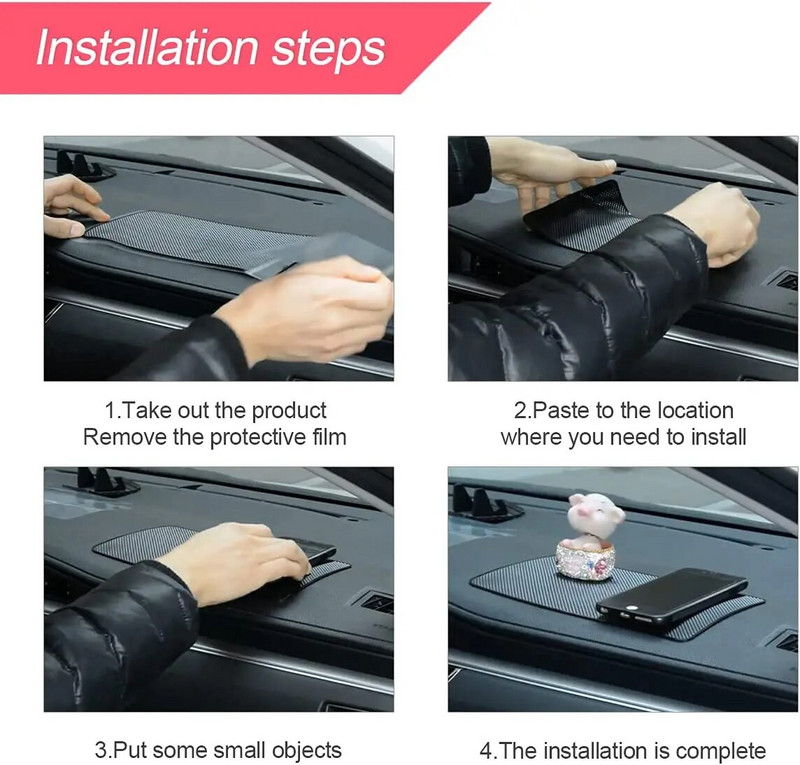 Installation steps

1.Take out the product
Remove the protective film

2.Paste to the location
where you need to install

3.Put some small objects

4.The installation is complete