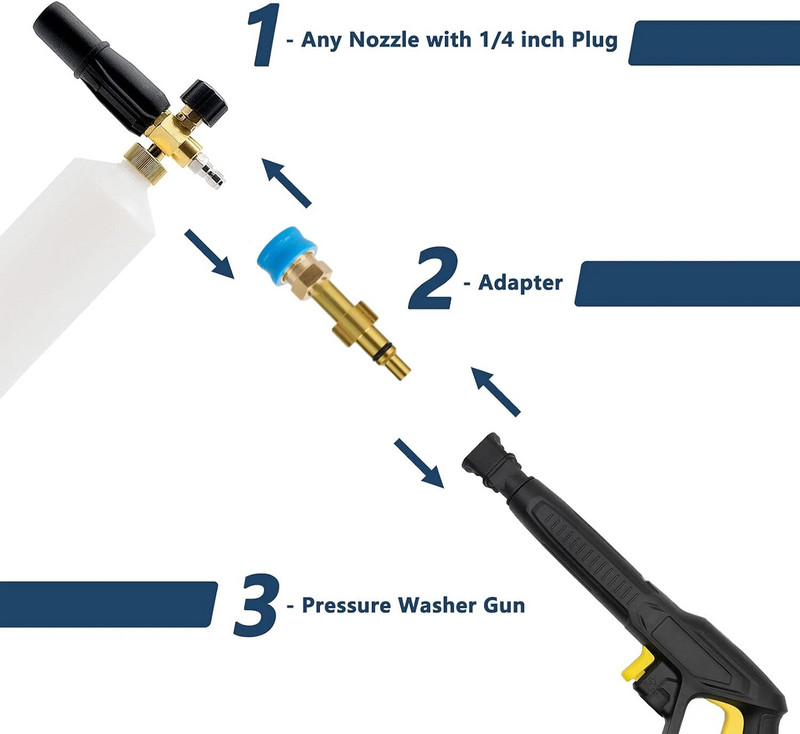 1 - Any Nozzle with 1/4 inch Plug

2 - Adapter

3 - Pressure Washer Gun