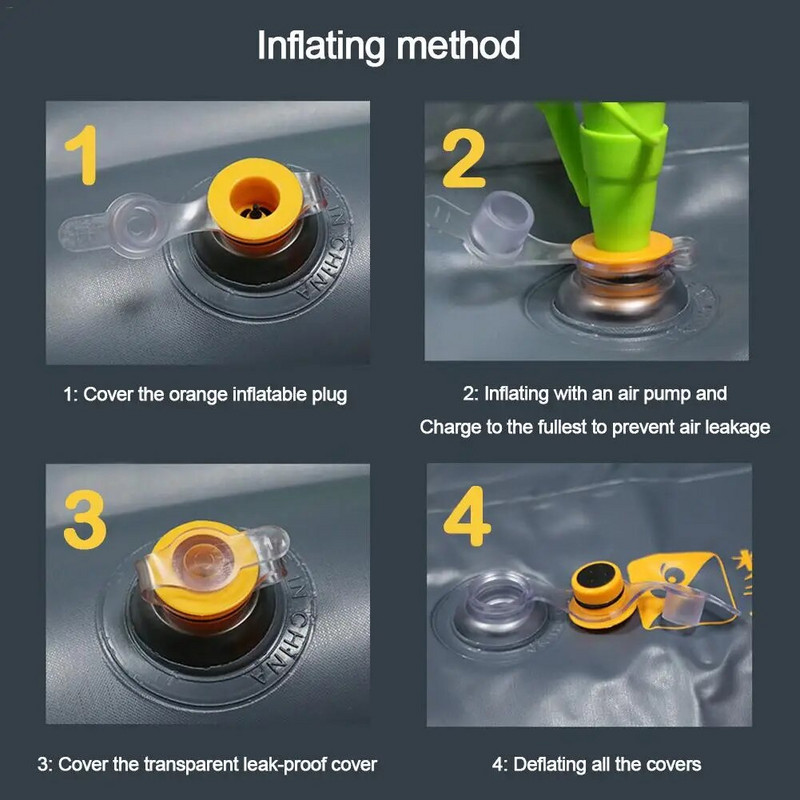 Inflating method

1

IN CHINA

1: Cover the orange inflatable plug

2

2: Inflating with an air pump and Charge to the fullest to prevent air leakage

3

IN CHINA

3: Cover the transparent leak-proof cover

4

4: Deflating all the covers