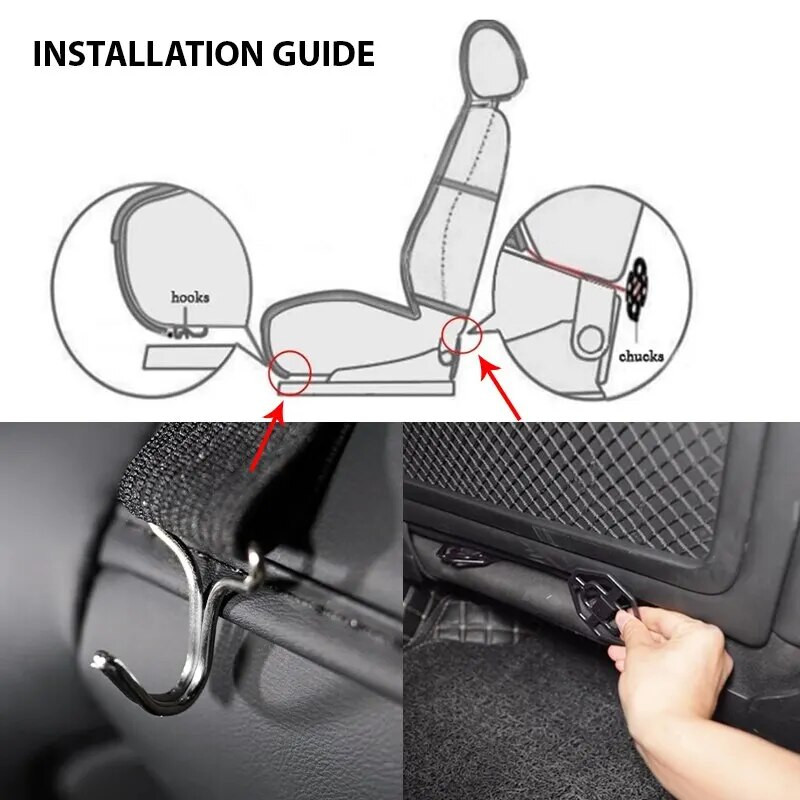 INSTALLATION GUIDE

hooks

chucks