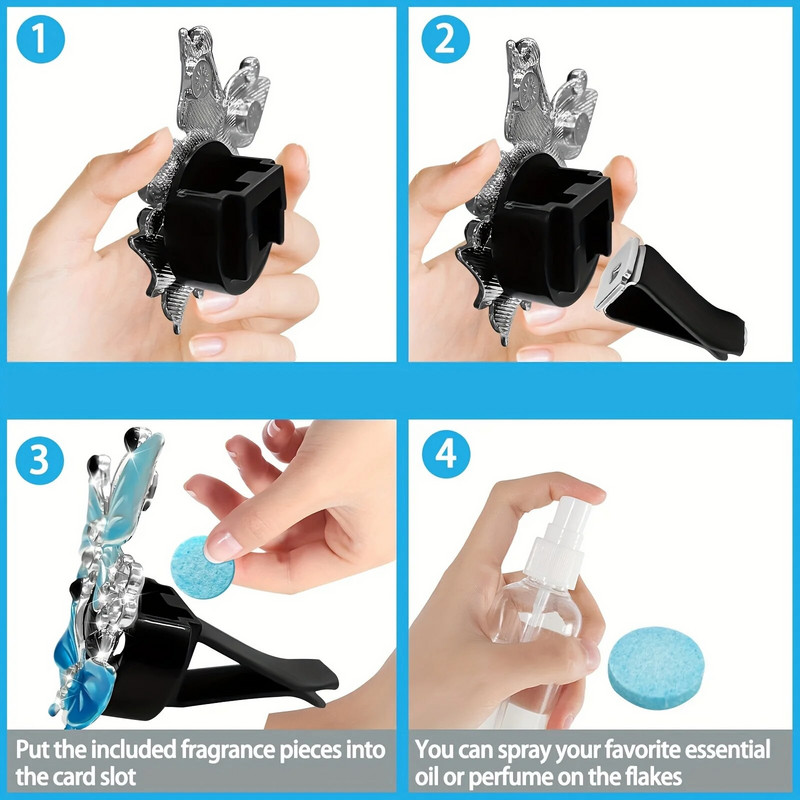 1

2

3

Put the included fragrance pieces into the card slot

4

You can spray your favorite essential oil or perfume on the flakes