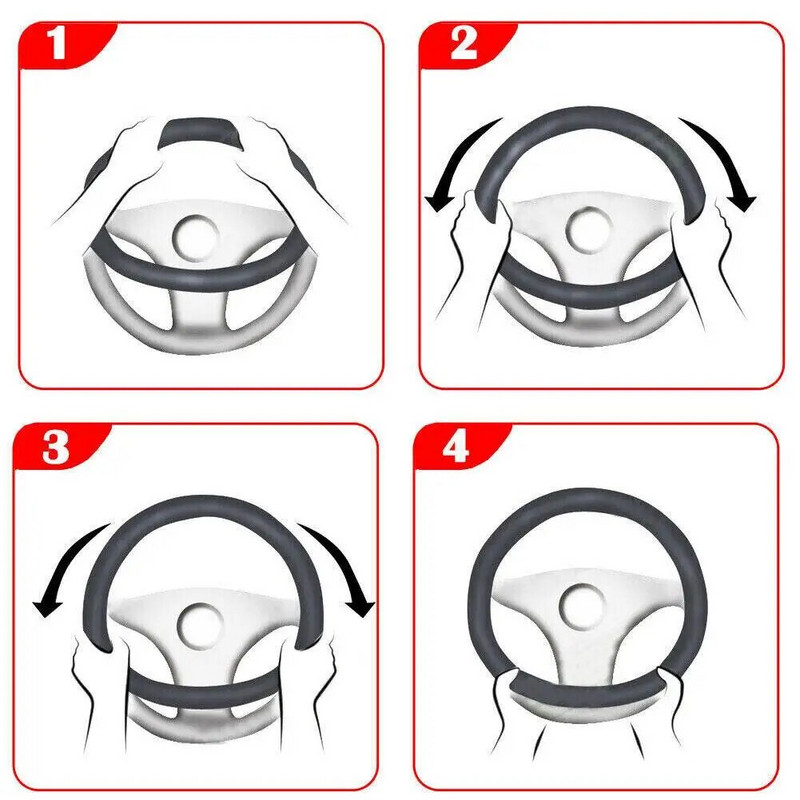 1

2

3

4