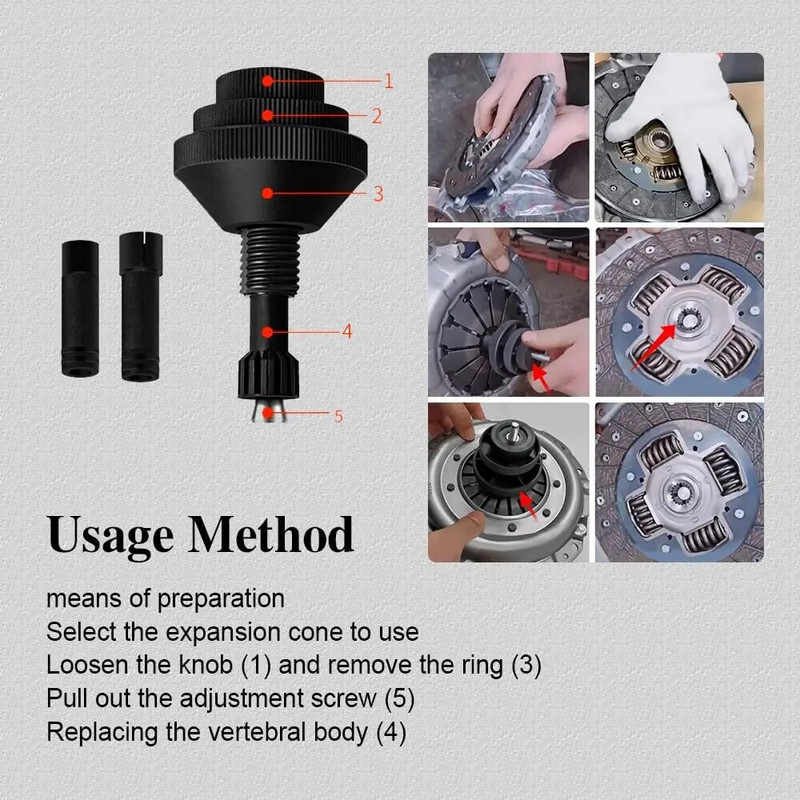 1
2
3
4
5

Usage Method

means of preparation
Select the expansion cone to use
Loosen the knob (1) and remove the ring (3)
Pull out the adjustment screw (5)
Replacing the vertebral body (4)