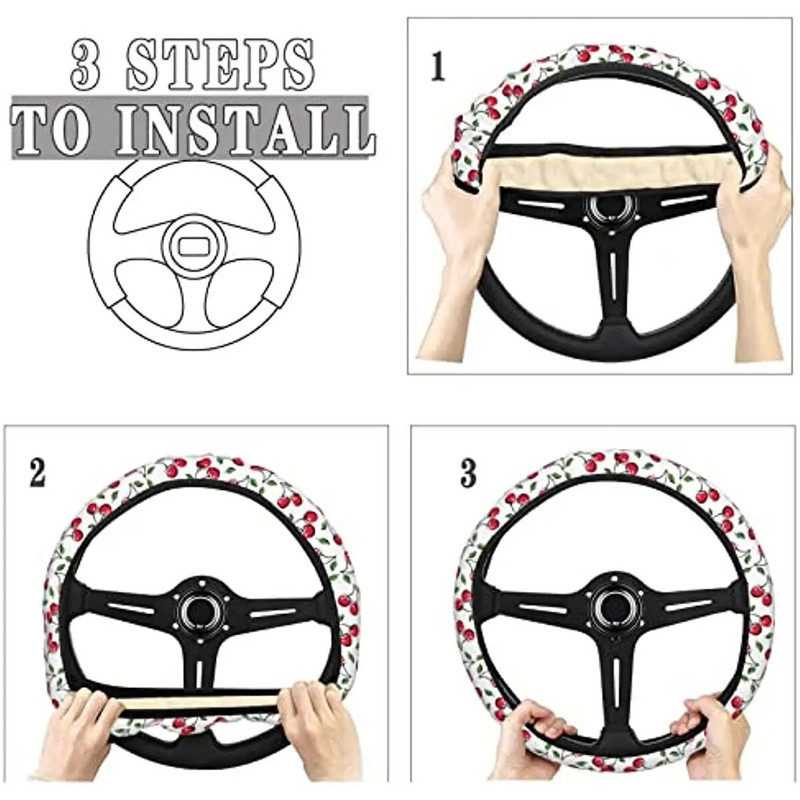 3 STEPS
TO INSTALL

1

2

3