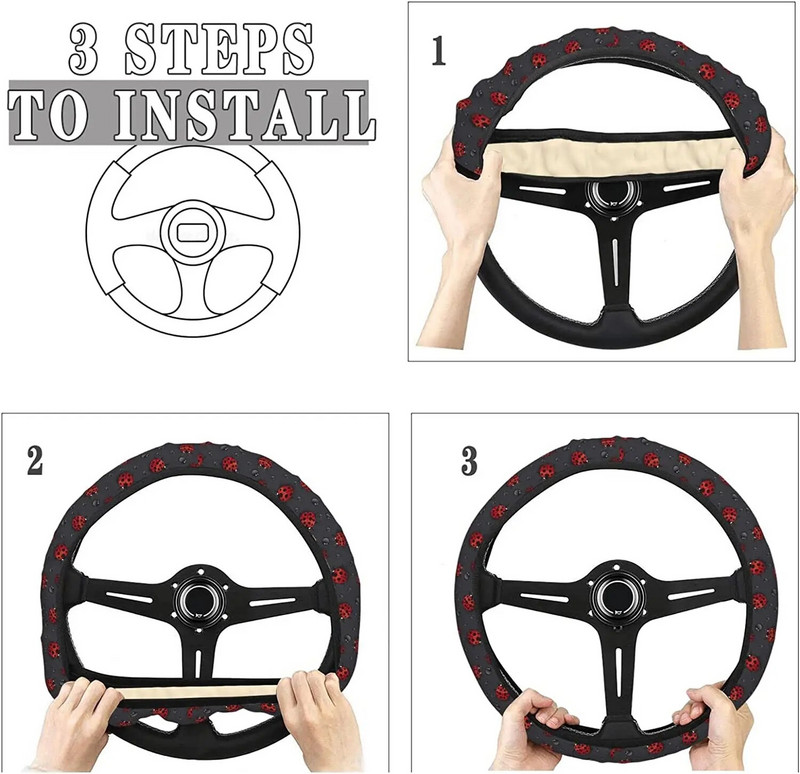 3 STEPS
TO INSTALL

1

2

3