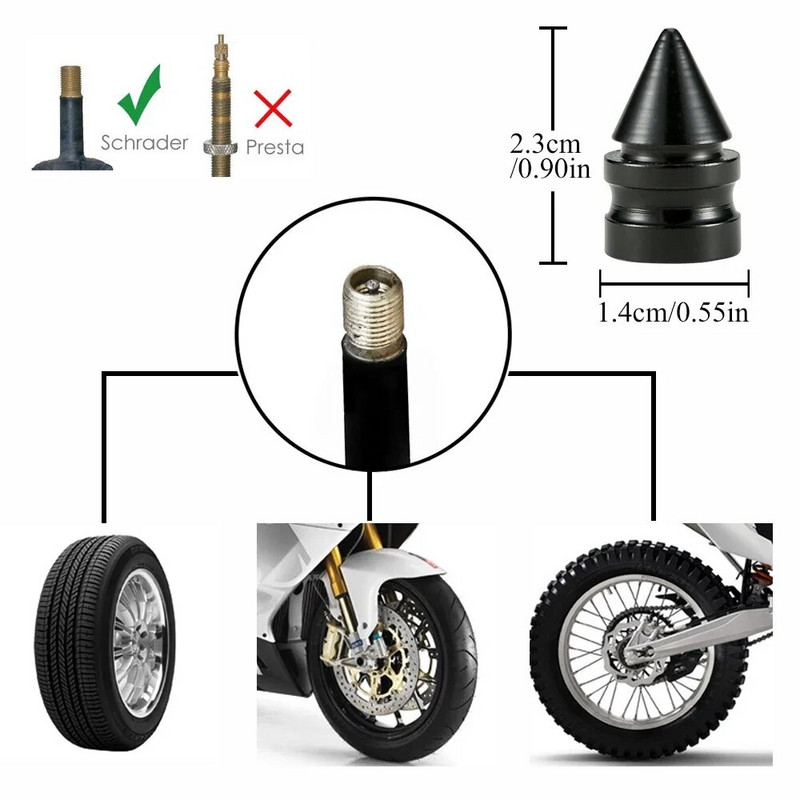 Schrader
Presta

2.3cm
/0.90in

1.4cm/0.55in